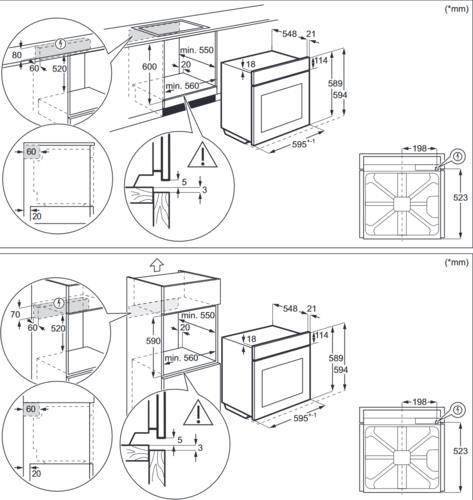 (*mm)

80
60
520
600
min. 550
20
min. 560
548
21
18
114
589
594
595$^{+-1}$
60
20
5
3
198
523

(*mm)

70
60
520
590
min. 550
20
min. 560
548
21
18
114
589
594
595$^{+-1}$
60
20
5
3
198
523