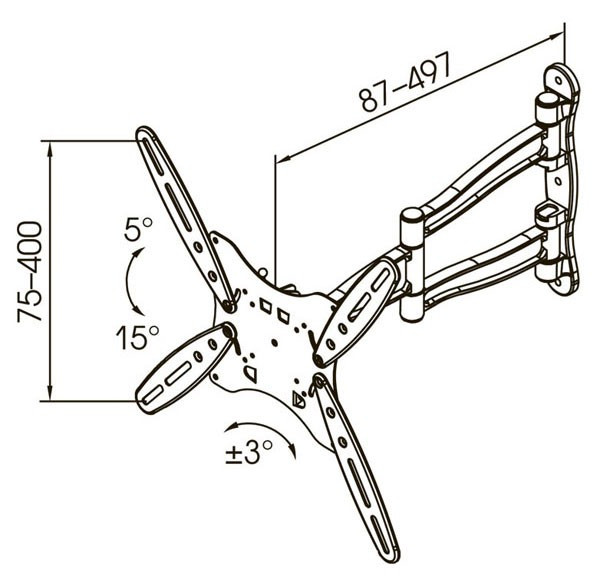 87–497

75–400

5°

15°

±3°