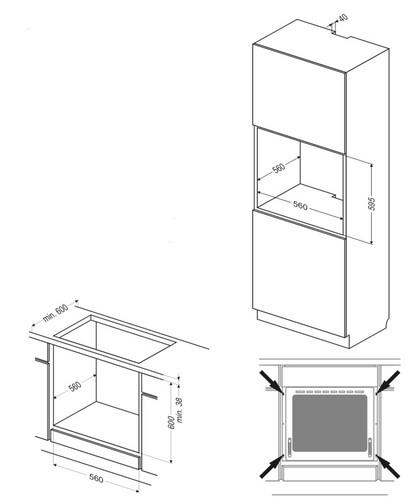 40

560

560

595

min. 600

560

600

min. 38

560