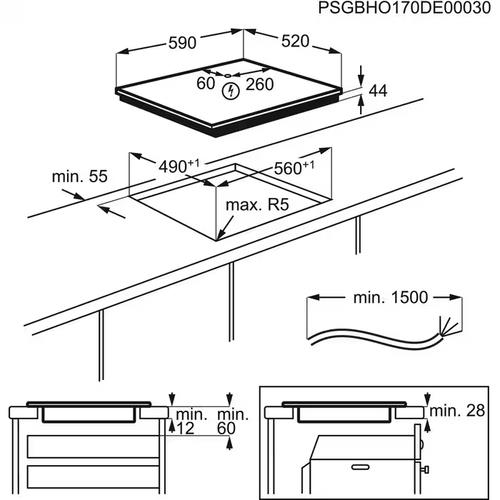 PSGBHO170DE00030

590

520

60

260

44

$490^{+1}$

$560^{+1}$

min. 55

max. R5

min. 1500

min.
12

min.
60

min. 28